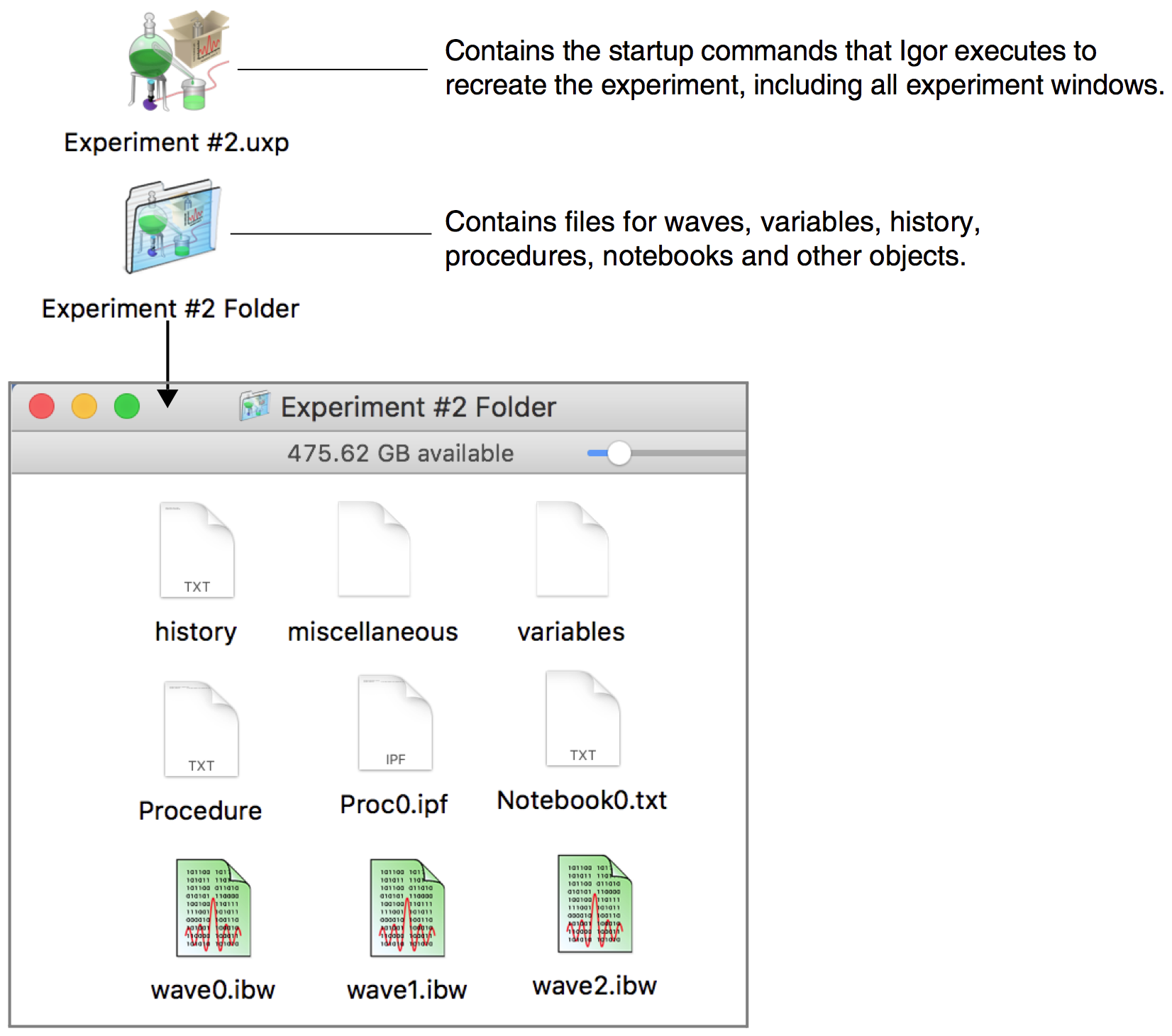 Contains the startup commands that Igor executes to recreate the experiment, including all experiment windows.

Experiment #2.uxp

Contains files for waves, variables, history, procedures, notebooks and other objects.

Experiment #2 Folder

Experiment #2 Folder

475.62 GB available

TXT

history

miscellaneous

variables

TXT

Procedure

IPF

Proc0.ipf

TXT

Notebook0.txt

wave0.ibw

wave1.ibw

wave2.ibw